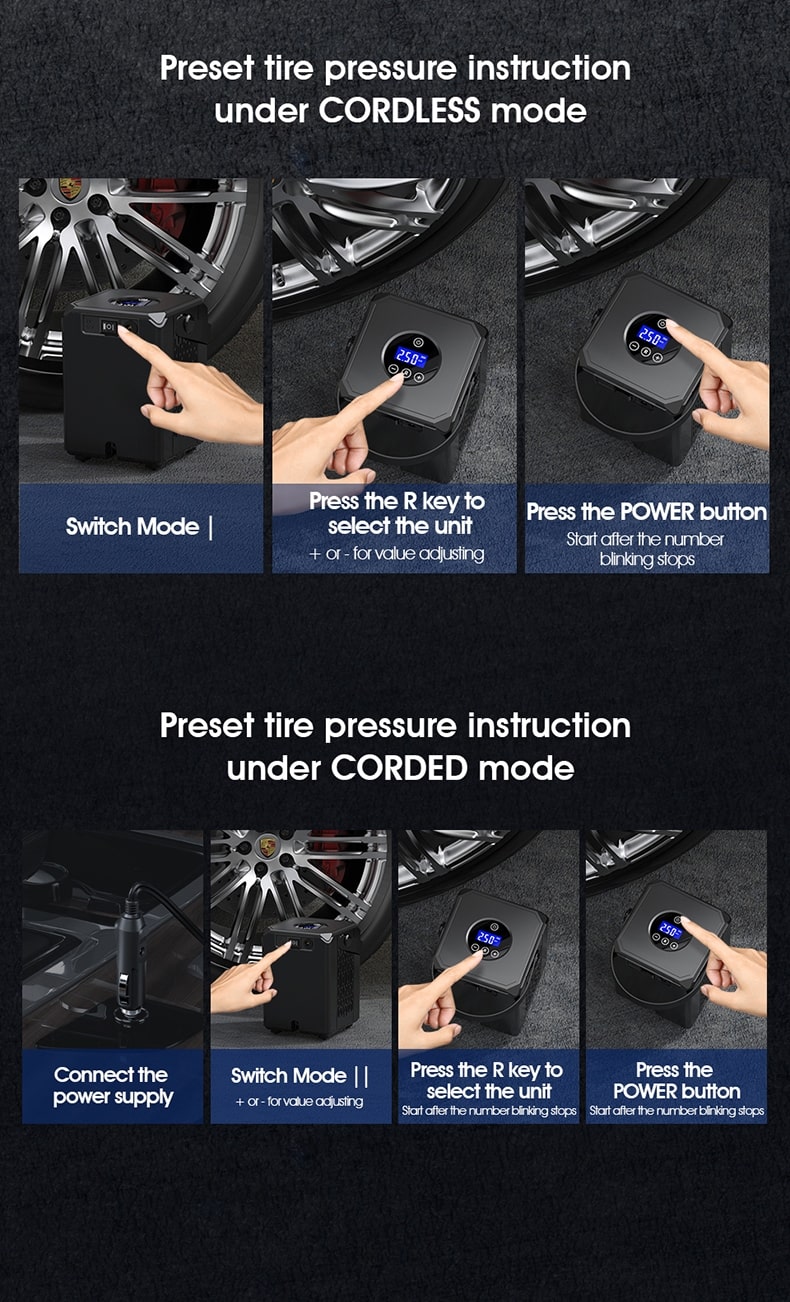 Preset tire pressure instruction under CORDLESS mode

250

250

Switch Mode |

Press the R key to select the unit
+ or - for value adjusting

Press the POWER button
Start after the number blinking stops

Preset tire pressure instruction under CORDED mode

250

250

Connect the power supply

Switch Mode ||
+ or - for value adjusting

Press the R key to select the unit
Start after the number blinking stops

Press the POWER button
Start after the number blinking stops